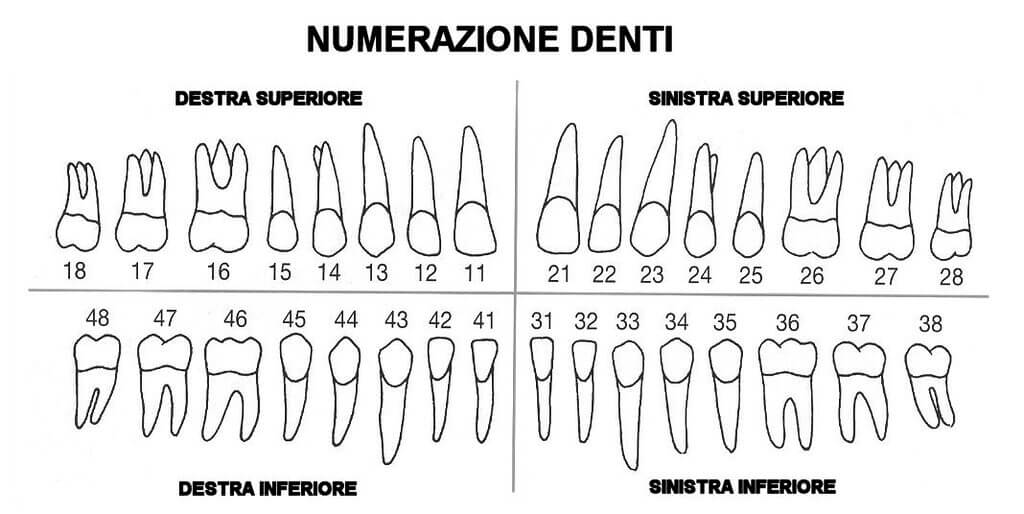 NUMERAZIONE DENTI

DESTRA SUPERIORE

18 17 16 15 14 13 12 11

SINISTRA SUPERIORE

21 22 23 24 25 26 27 28

48 47 46 45 44 43 42 41

DESTRA INFERIORE

31 32 33 34 35 36 37 38

SINISTRA INFERIORE